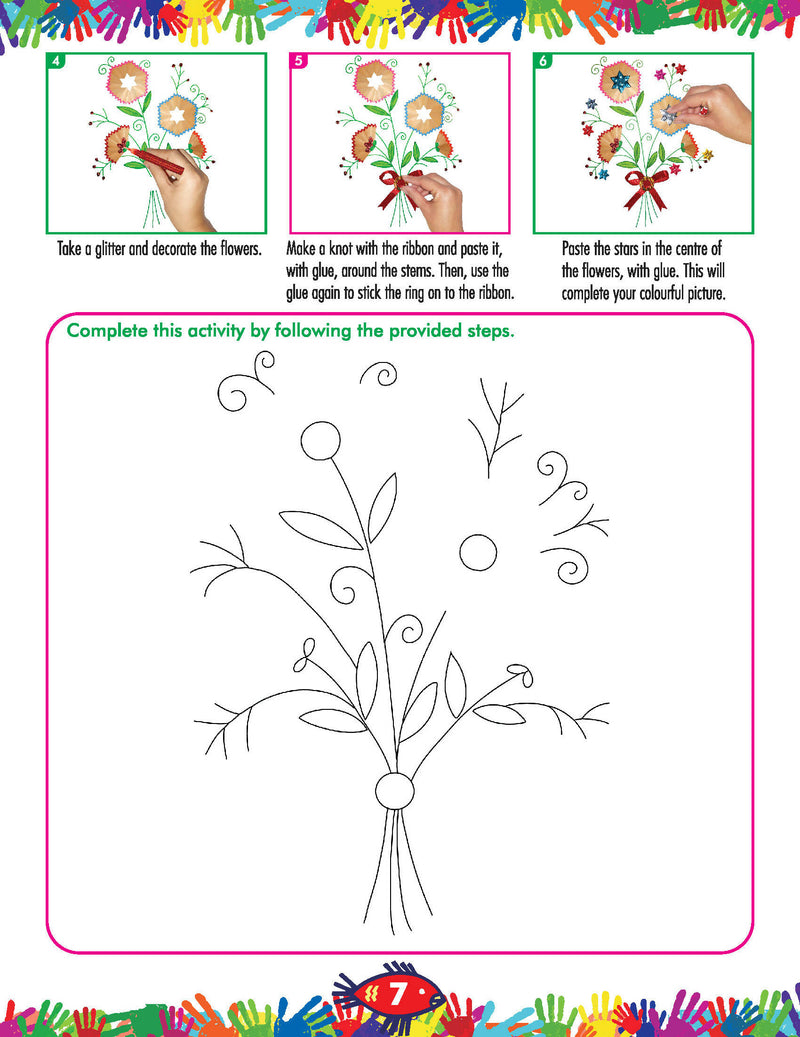 4

Take a glitter and decorate the flowers.

5

Make a knot with the ribbon and paste it, with glue, around the stems. Then, use the glue again to stick the ring on to the ribbon.

6

Paste the stars in the centre of the flowers, with glue. This will complete your colourful picture.

Complete this activity by following the provided steps.

7