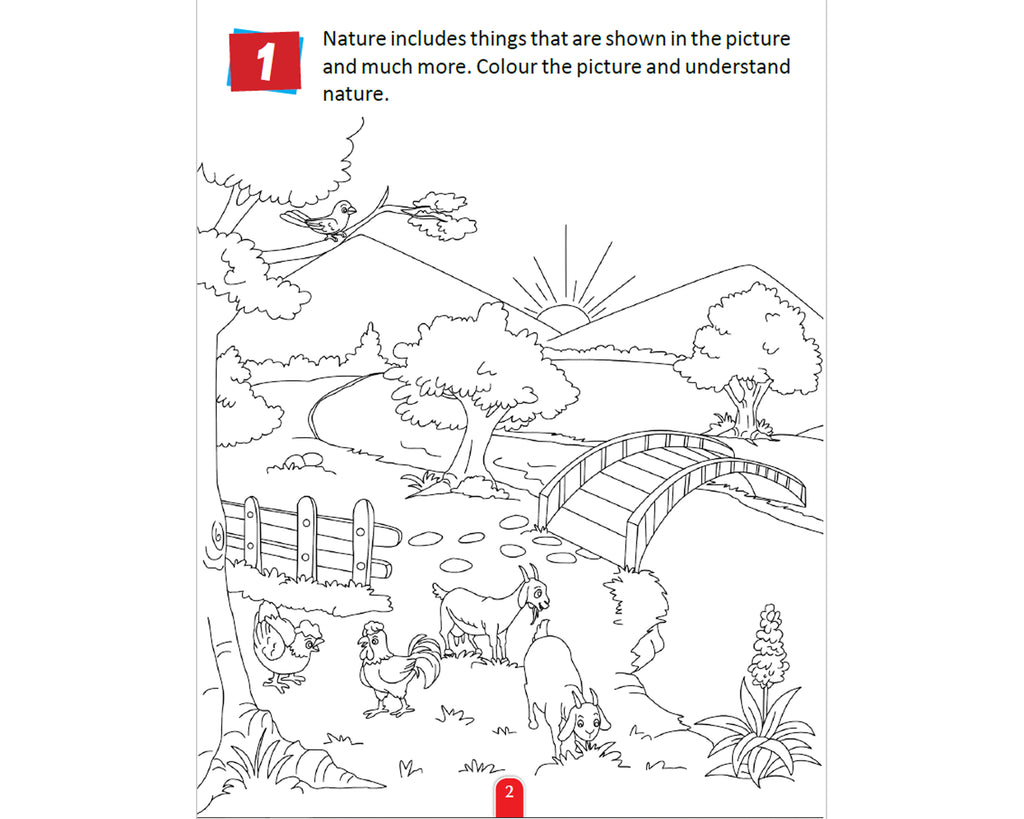 1

Nature includes things that are shown in the picture and much more. Colour the picture and understand nature.

2