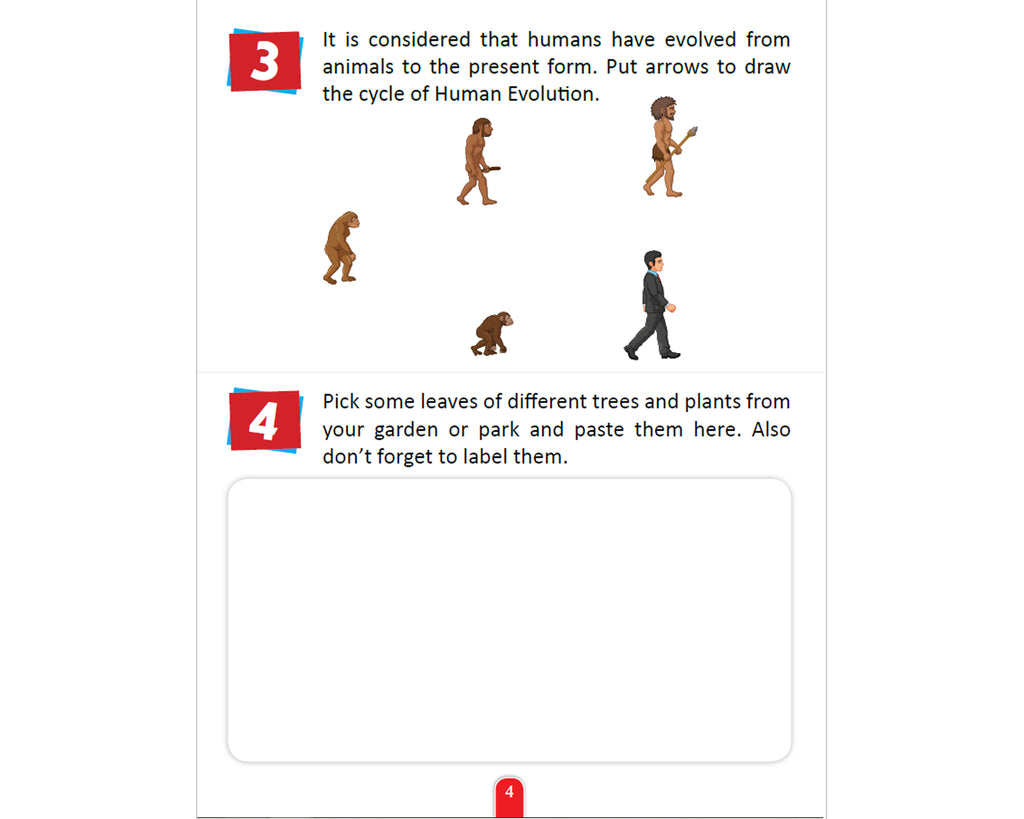 3

It is considered that humans have evolved from animals to the present form. Put arrows to draw the cycle of Human Evolution.

4

Pick some leaves of different trees and plants from your garden or park and paste them here. Also don't forget to label them.

4