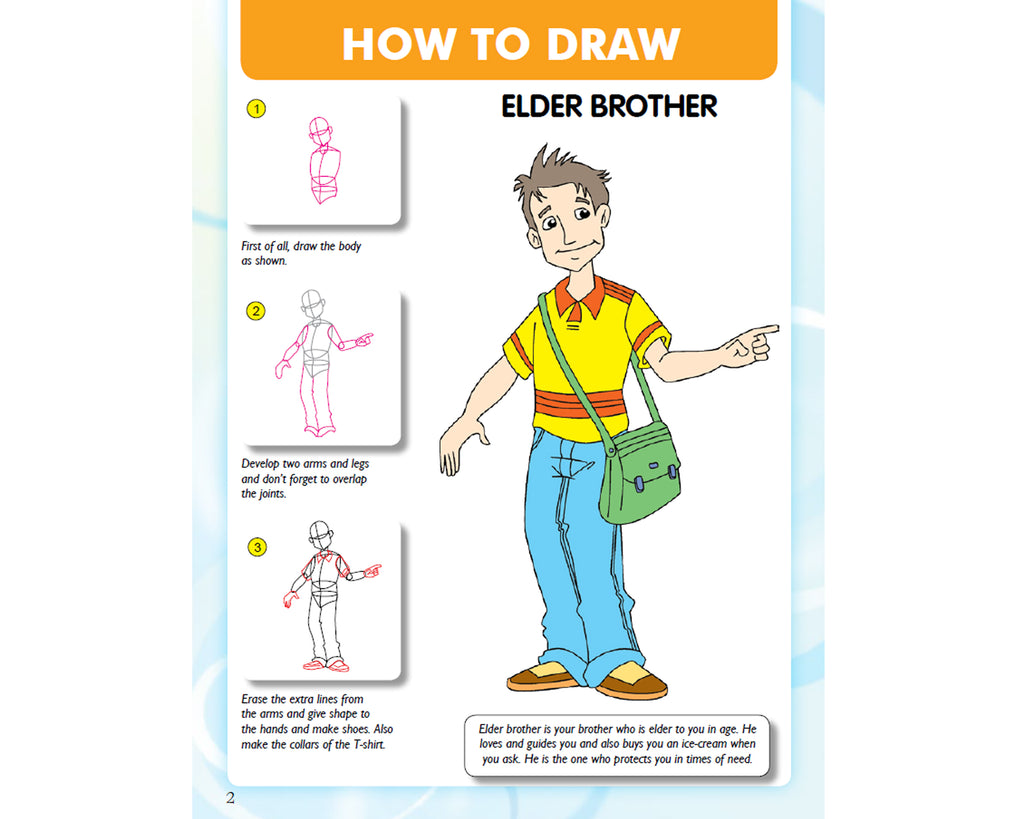 HOW TO DRAW

ELDER BROTHER

1

First of all, draw the body as shown.

2

Develop two arms and legs and don't forget to overlap the joints.

3

Erase the extra lines from the arms and give shape to the hands and make shoes. Also make the collars of the T-shirt.

Elder brother is your brother who is elder to you in age. He loves and guides you and also buys you an ice-cream when you ask. He is the one who protects you in times of need.

2