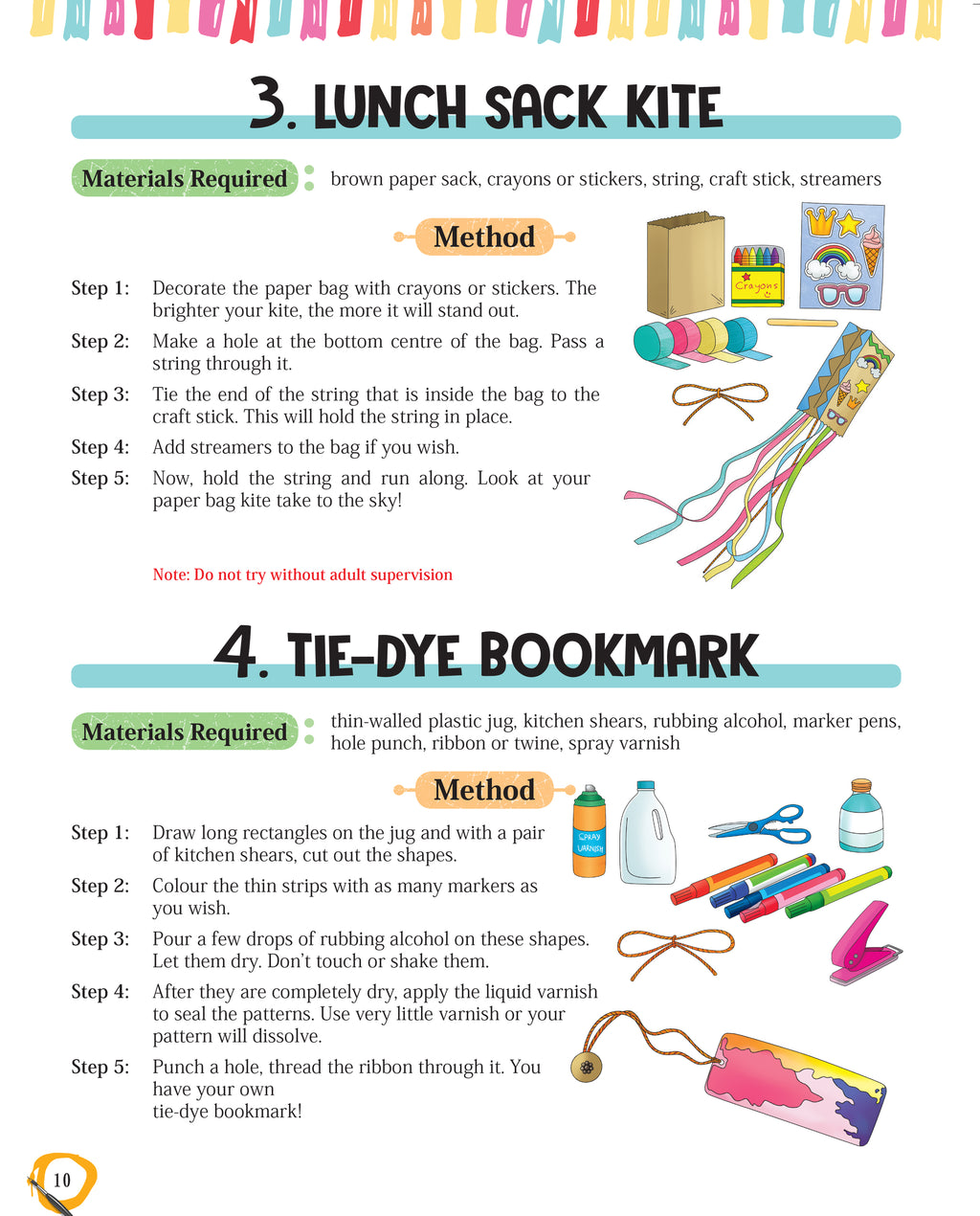 3. LUNCH SACK KITE

Materials Required : brown paper sack, crayons or stickers, string, craft stick, streamers

Method

Crayons

Step 1: Decorate the paper bag with crayons or stickers. The brighter your kite, the more it will stand out.

Step 2: Make a hole at the bottom centre of the bag. Pass a string through it.

Step 3: Tie the end of the string that is inside the bag to the craft stick. This will hold the string in place.

Step 4: Add streamers to the bag if you wish.

Step 5: Now, hold the string and run along. Look at your paper bag kite take to the sky!

Note: Do not try without adult supervision

4. TIE-DYE BOOKMARK

Materials Required : thin-walled plastic jug, kitchen shears, rubbing alcohol, marker pens, hole punch, ribbon or twine, spray varnish

Method

SPRAY VARNISH

Step 1: Draw long rectangles on the jug and with a pair of kitchen shears, cut out the shapes.

Step 2: Colour the thin strips with as many markers as you wish.

Step 3: Pour a few drops of rubbing alcohol on these shapes. Let them dry. Don't touch or shake them.

Step 4: After they are completely dry, apply the liquid varnish to seal the patterns. Use very little varnish or your pattern will dissolve.

Step 5: Punch a hole, thread the ribbon through it. You have your own tie-dye bookmark!

10