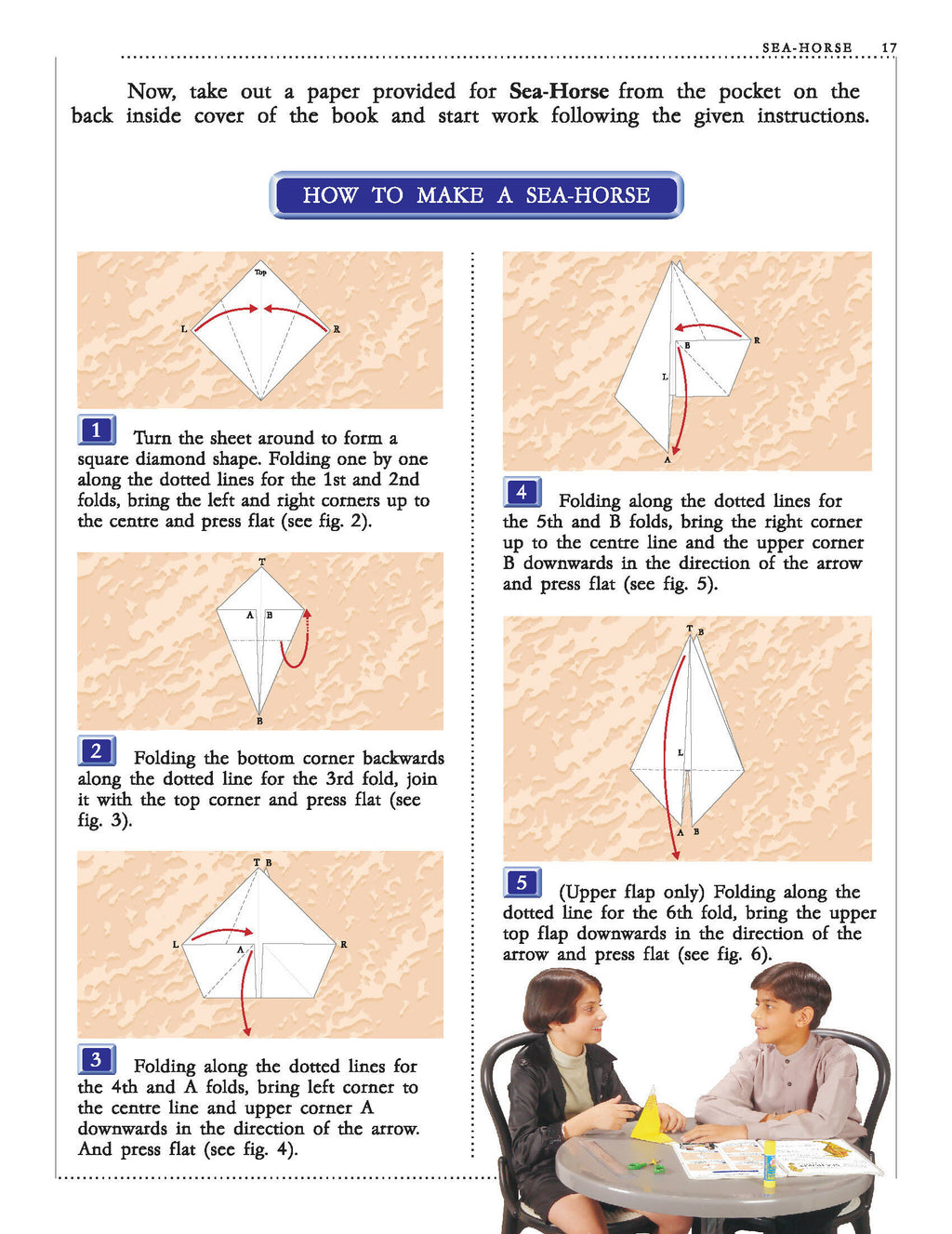 SEA-HORSE 17

Now, take out a paper provided for **Sea-Horse** from the pocket on the back inside cover of the book and start work following the given instructions.

HOW TO MAKE A SEA-HORSE

Top
L
R

1 Turn the sheet around to form a square diamond shape. Folding one by one along the dotted lines for the 1st and 2nd folds, bring the left and right corners up to the centre and press flat (see fig. 2).

T
A B
B

2 Folding the bottom corner backwards along the dotted line for the 3rd fold, join it with the top corner and press flat (see fig. 3).

T B
L
A
R

3 Folding along the dotted lines for the 4th and A folds, bring left corner to the centre line and upper corner A downwards in the direction of the arrow. And press flat (see fig. 4).

R
B
L
A

4 Folding along the dotted lines for the 5th and B folds, bring the right corner up to the centre line and the upper corner B downwards in the direction of the arrow and press flat (see fig. 5).

T B
L
A B

5 (Upper flap only) Folding along the dotted line for the 6th fold, bring the upper top flap downwards in the direction of the arrow and press flat (see fig. 6).