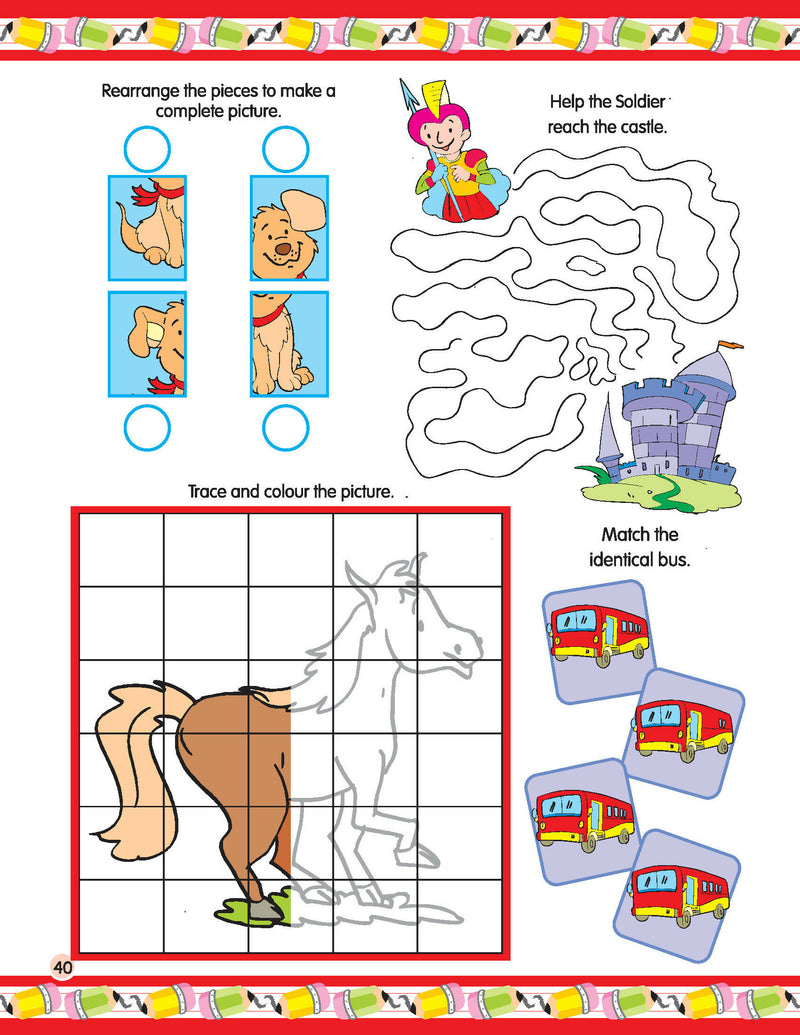 Rearrange the pieces to make a complete picture.

Help the Soldier reach the castle.

Trace and colour the picture.

Match the identical bus.

40